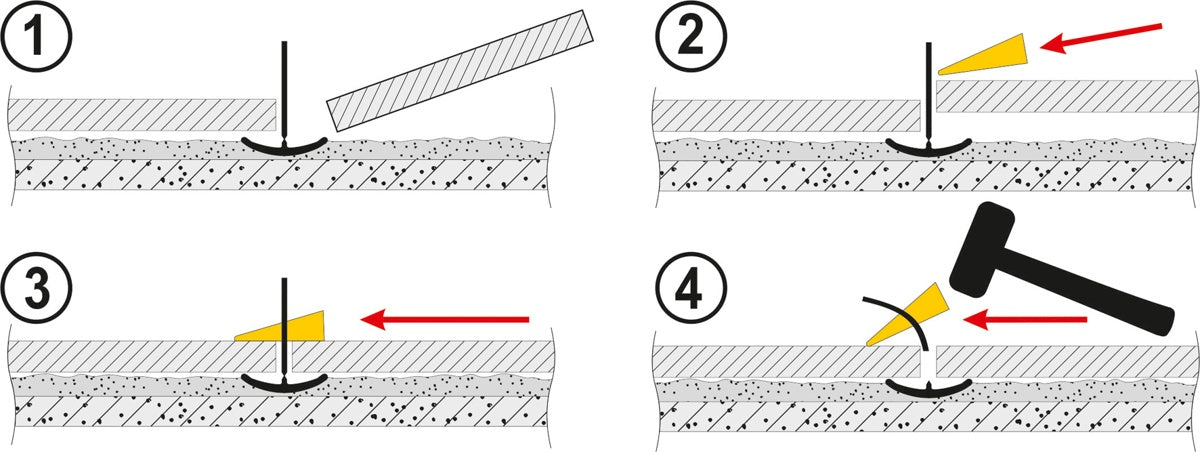 1

2

3

4