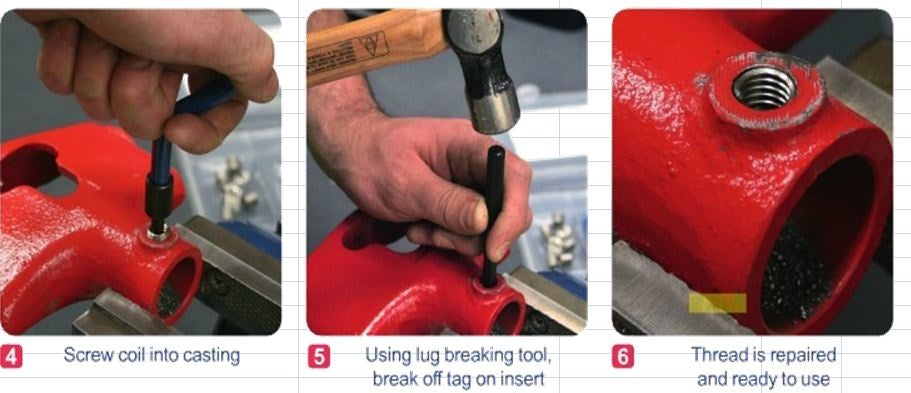 4 Screw coil into casting

5 Using lug breaking tool, break off tag on insert

6 Thread is repaired and ready to use