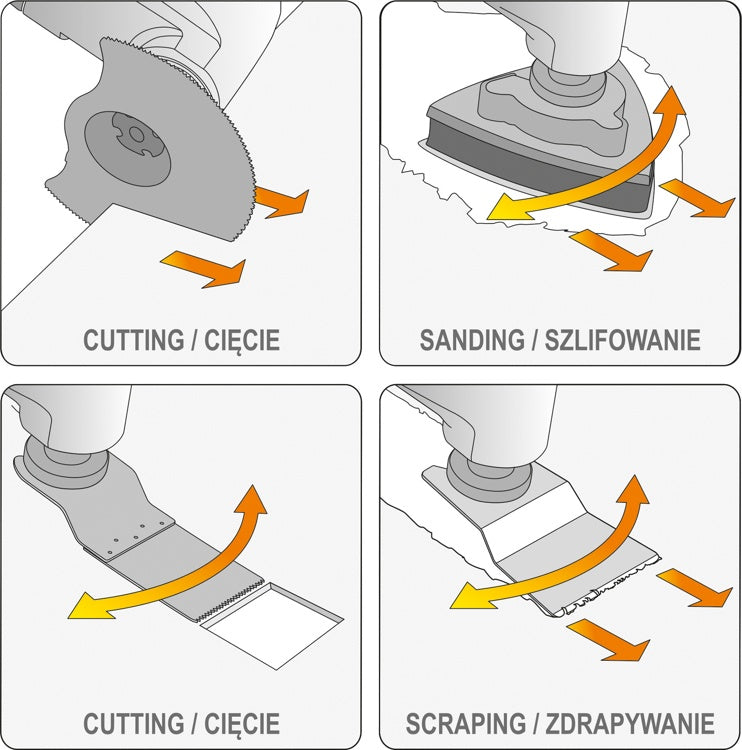 CUTTING / CIĘCIE

SANDING / SZLIFOWANIE

CUTTING / CIĘCIE

SCRAPING / ZDRAPYWANIE