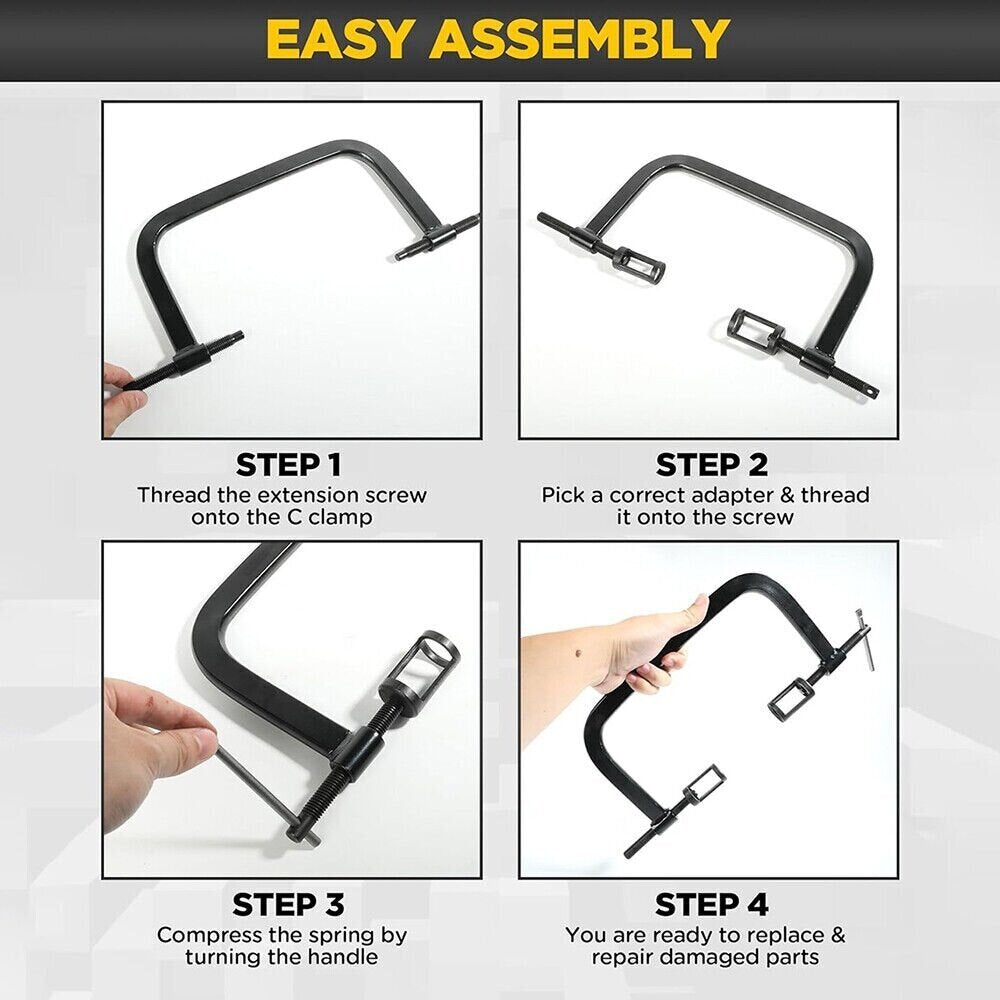 EASY ASSEMBLY

STEP 1
Thread the extension screw onto the C clamp

STEP 2
Pick a correct adapter & thread it onto the screw

STEP 3
Compress the spring by turning the handle

STEP 4
You are ready to replace & repair damaged parts