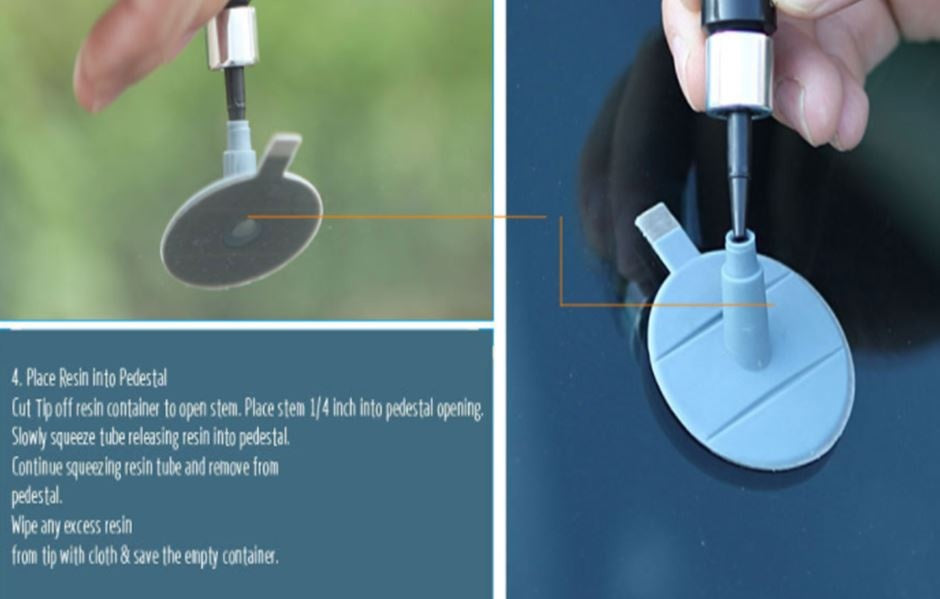 4. Place Resin into Pedestal
Cut Tip off resin container to open stem. Place stem 1/4 inch into pedestal opening.
Slowly squeeze tube releasing resin into pedestal.
Continue squeezing resin tube and remove from pedestal.
Wipe any excess resin from tip with cloth & save the empty container.