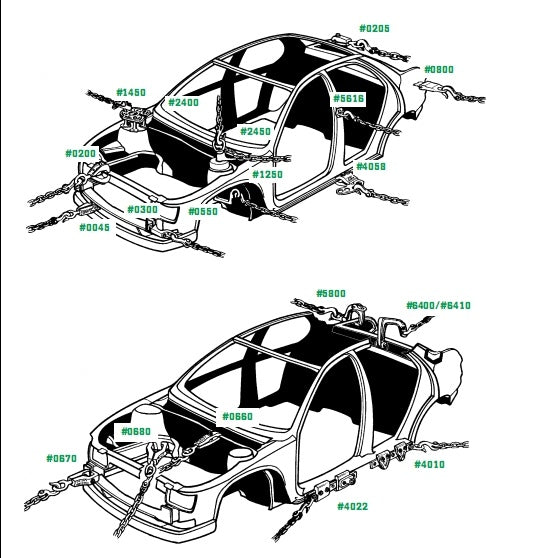 #0205
#0800
#1450
#2400
#5616
#2450
#0200
#4058
#1250
#0300
#0550
#0045

#5800
#6400/#6410
#0660
#0680
#0670
#4010
#4022