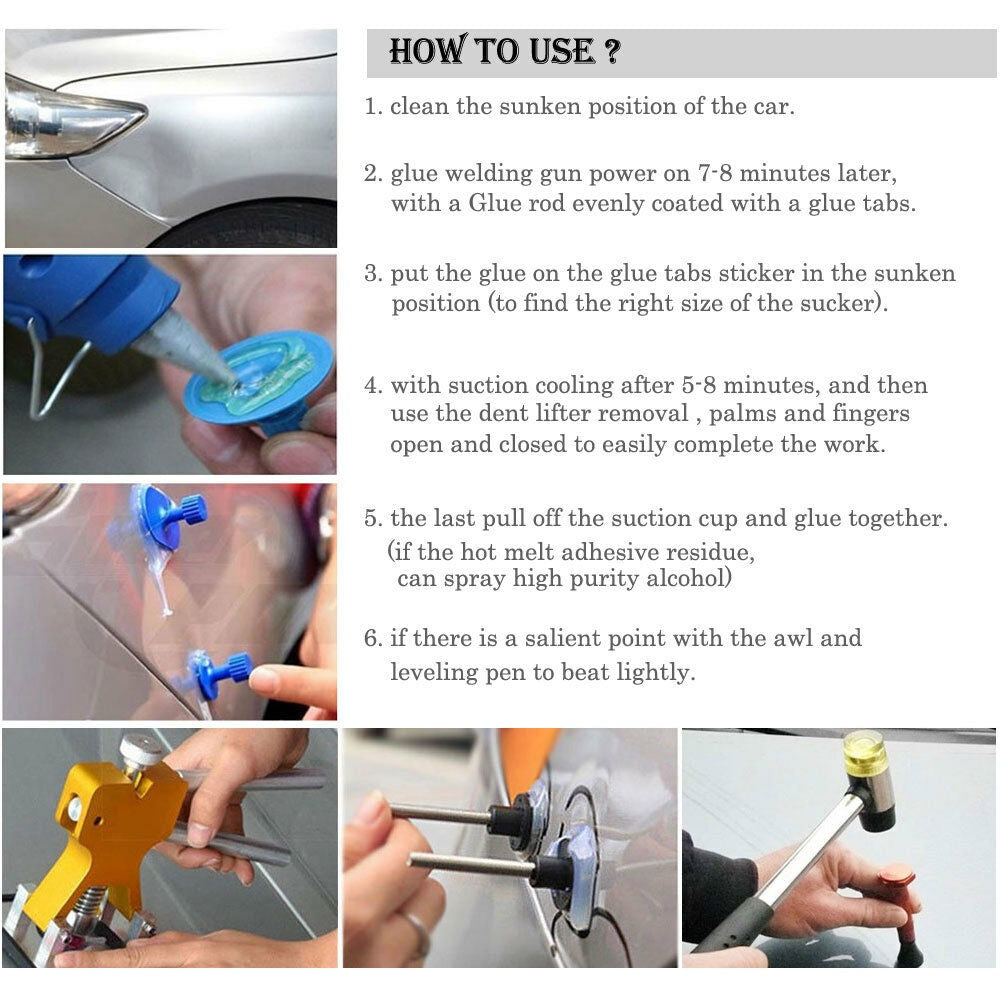 HOW TO USE ?

1. clean the sunken position of the car.

2. glue welding gun power on 7-8 minutes later, with a Glue rod evenly coated with a glue tabs.

3. put the glue on the glue tabs sticker in the sunken position (to find the right size of the sucker).

4. with suction cooling after 5-8 minutes, and then use the dent lifter removal , palms and fingers open and closed to easily complete the work.

5. the last pull off the suction cup and glue together. (if the hot melt adhesive residue, can spray high purity alcohol)

6. if there is a salient point with the awl and leveling pen to beat lightly.