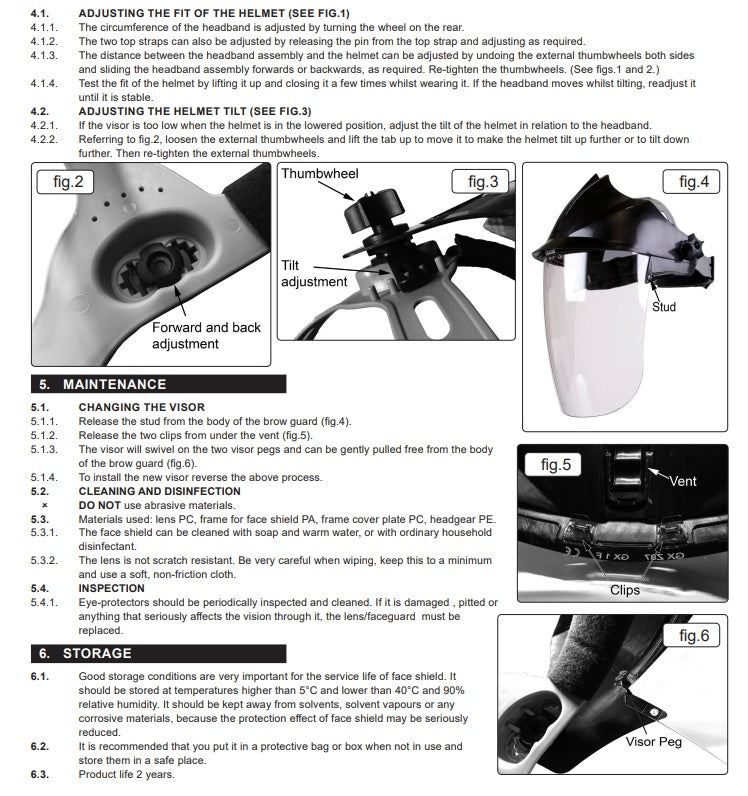 4.1. ADJUSTING THE FIT OF THE HELMET (SEE FIG.1)
4.1.1. The circumference of the headband is adjusted by turning the wheel on the rear.
4.1.2. The two top straps can also be adjusted by releasing the pin from the top strap and adjusting as required.
4.1.3. The distance between the headband assembly and the helmet can be adjusted by undoing the external thumbwheels both sides and sliding the headband assembly forwards or backwards, as required. Re-tighten the thumbwheels. (See figs.1 and 2.)
4.1.4. Test the fit of the helmet by lifting it up and closing it a few times whilst wearing it. If the headband moves whilst tilting, readjust it until it is stable.
4.2. ADJUSTING THE HELMET TILT (SEE FIG.3)
4.2.1. If the visor is too low when the helmet is in the lowered position, adjust the tilt of the helmet in relation to the headband.
4.2.2. Referring to fig.2, loosen the external thumbwheels and lift the tab up to move it to make the helmet tilt up further or to tilt down further. Then re-tighten the external thumbwheels.

fig.2
Forward and back adjustment

Thumbwheel
fig.3
Tilt adjustment

fig.4
Stud

5. MAINTENANCE
5.1. CHANGING THE VISOR
5.1.1. Release the stud from the body of the brow guard (fig.4).
5.1.2. Release the two clips from under the vent (fig.5).
5.1.3. The visor will swivel on the two visor pegs and can be gently pulled free from the body of the brow guard (fig.6).
5.1.4. To install the new visor reverse the above process.
5.2. CLEANING AND DISINFECTION
× DO NOT use abrasive materials.
5.3. Materials used: lens PC, frame for face shield PA, frame cover plate PC, headgear PE.
5.3.1. The face shield can be cleaned with soap and warm water, or with ordinary household disinfectant.
5.3.2. The lens is not scratch resistant. Be very careful when wiping, keep this to a minimum and use a soft, non-friction cloth.
5.4. INSPECTION
5.4.1. Eye-protectors should be periodically inspected and cleaned. If it is damaged , pitted or anything that seriously affects the vision through it, the lens/faceguard must be replaced.

fig.5
Vent
Clips

6. STORAGE
6.1. Good storage conditions are very important for the service life of face shield. It should be stored at temperatures higher than 5°C and lower than 40°C and 90% relative humidity. It should be kept away from solvents, solvent vapours or any corrosive materials, because the protection effect of face shield may be seriously reduced.
6.2. It is recommended that you put it in a protective bag or box when not in use and store them in a safe place.
6.3. Product life 2 years.

fig.6
Visor Peg