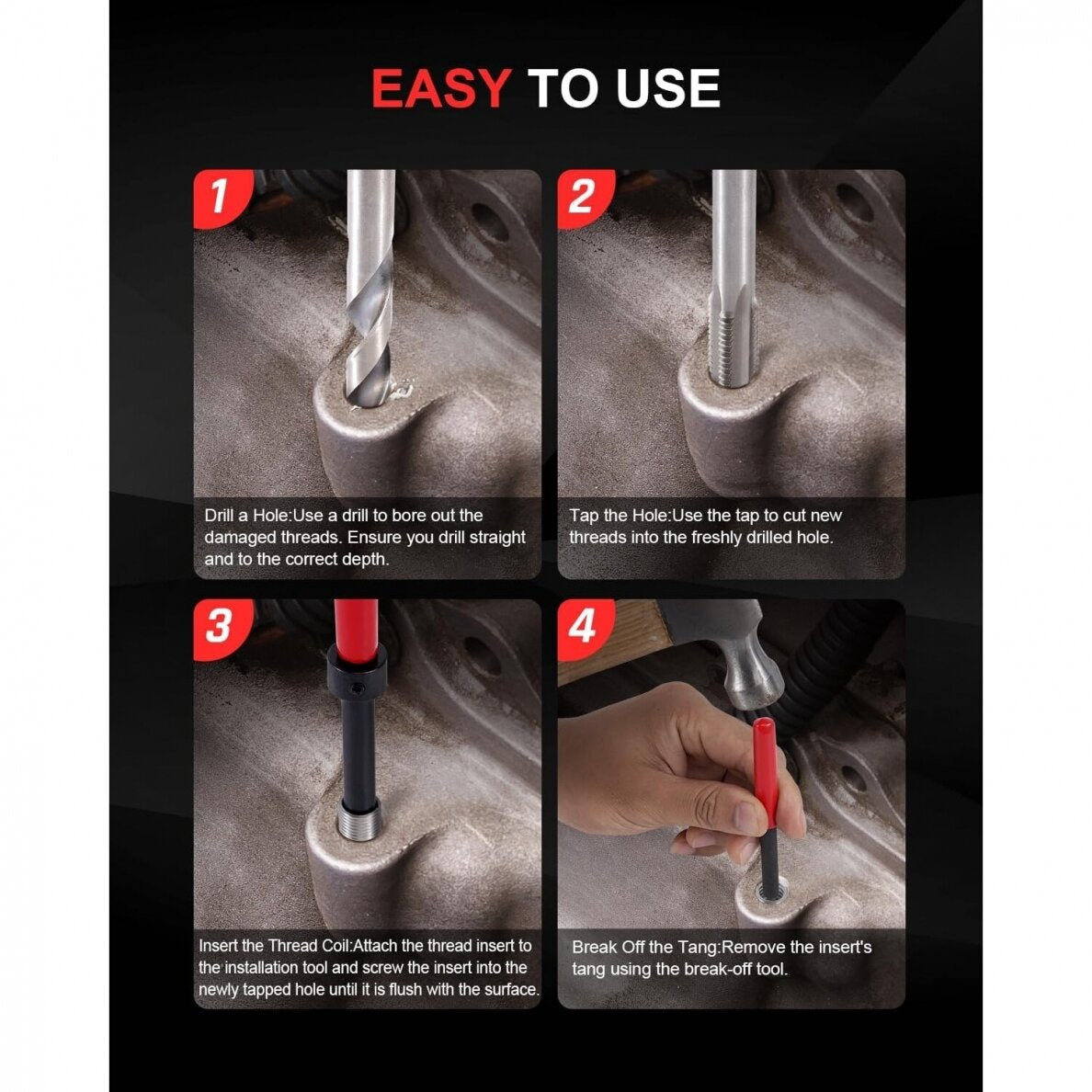 EASY TO USE

1

Drill a Hole:Use a drill to bore out the damaged threads. Ensure you drill straight and to the correct depth.

2

Tap the Hole:Use the tap to cut new threads into the freshly drilled hole.

3

Insert the Thread Coil:Attach the thread insert to the installation tool and screw the insert into the newly tapped hole until it is flush with the surface.

4

Break Off the Tang:Remove the insert's tang using the break-off tool.