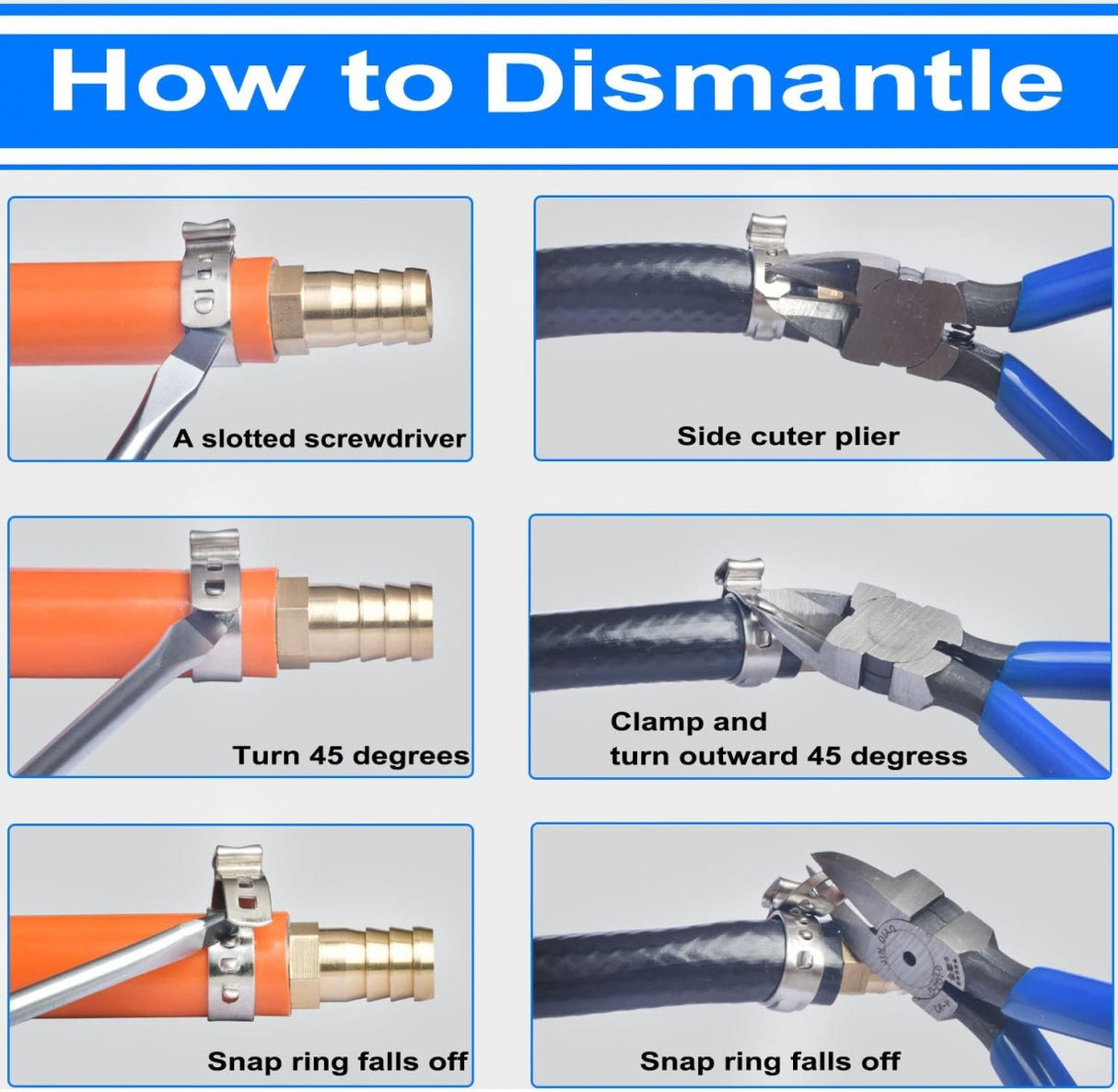 How to Dismantle

A slotted screwdriver

Side cuter plier

Turn 45 degrees

Clamp and
turn outward 45 degress

Snap ring falls off

Snap ring falls off