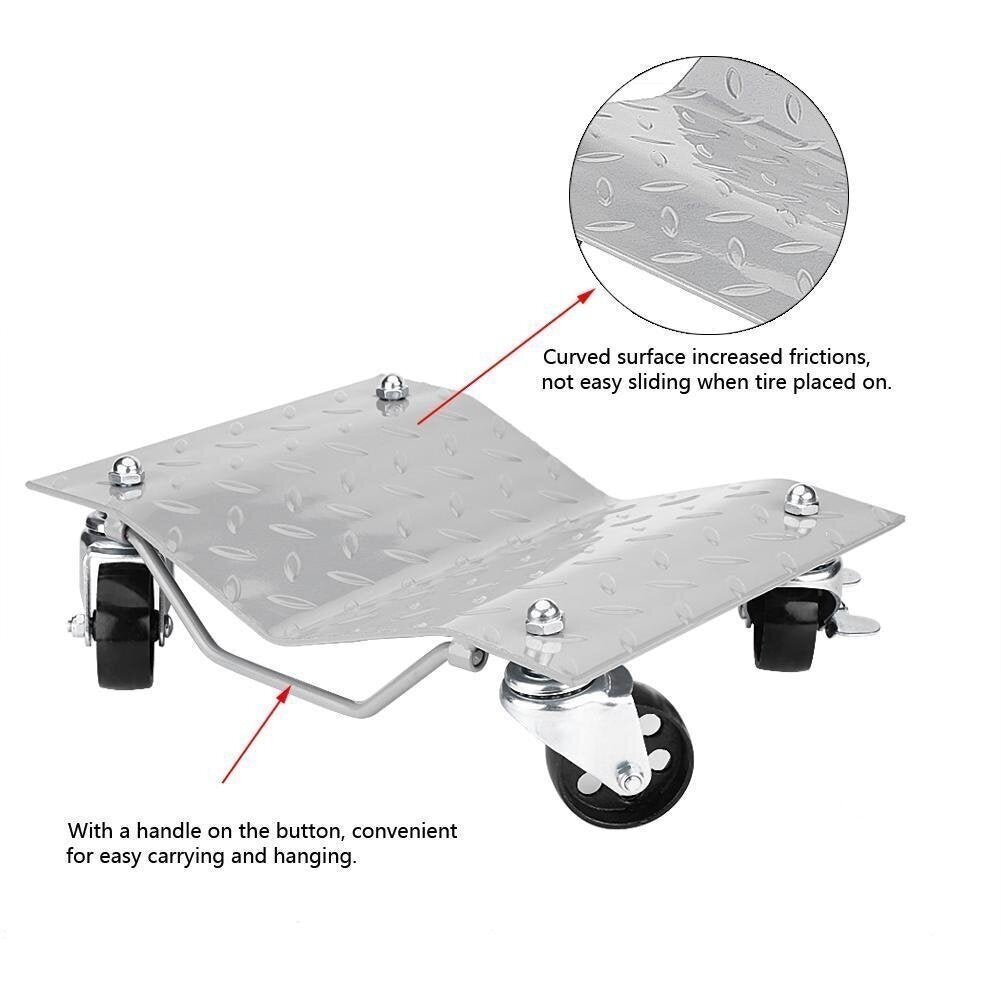 Curved surface increased frictions, not easy sliding when tire placed on.

With a handle on the button, convenient for easy carrying and hanging.