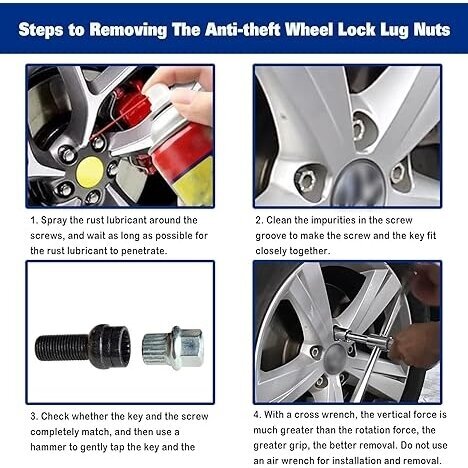 Steps to Removing The Anti-theft Wheel Lock Lug Nuts

1. Spray the rust lubricant around the screws, and wait as long as possible for the rust lubricant to penetrate.

2. Clean the impurities in the screw groove to make the screw and the key fit closely together.

3. Check whether the key and the screw completely match, and then use a hammer to gently tap the key and the

4. With a cross wrench, the vertical force is much greater than the rotation force, the greater grip, the better removal. Do not use an air wrench for installation and removal.