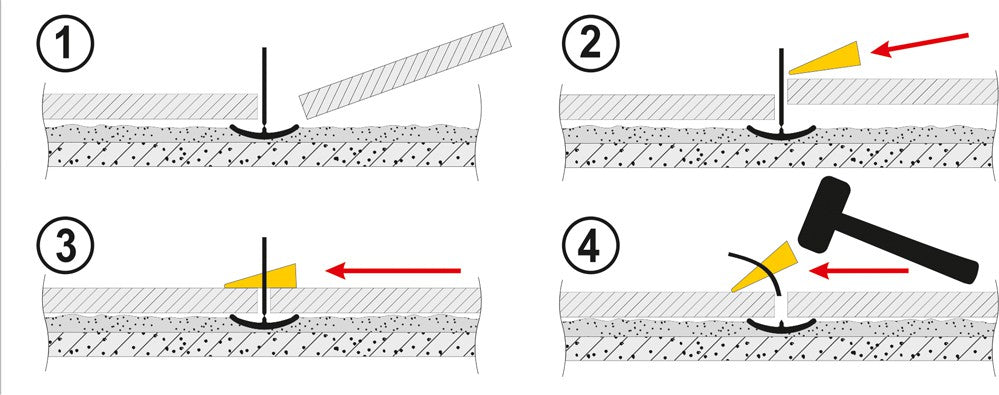 1

2

3

4