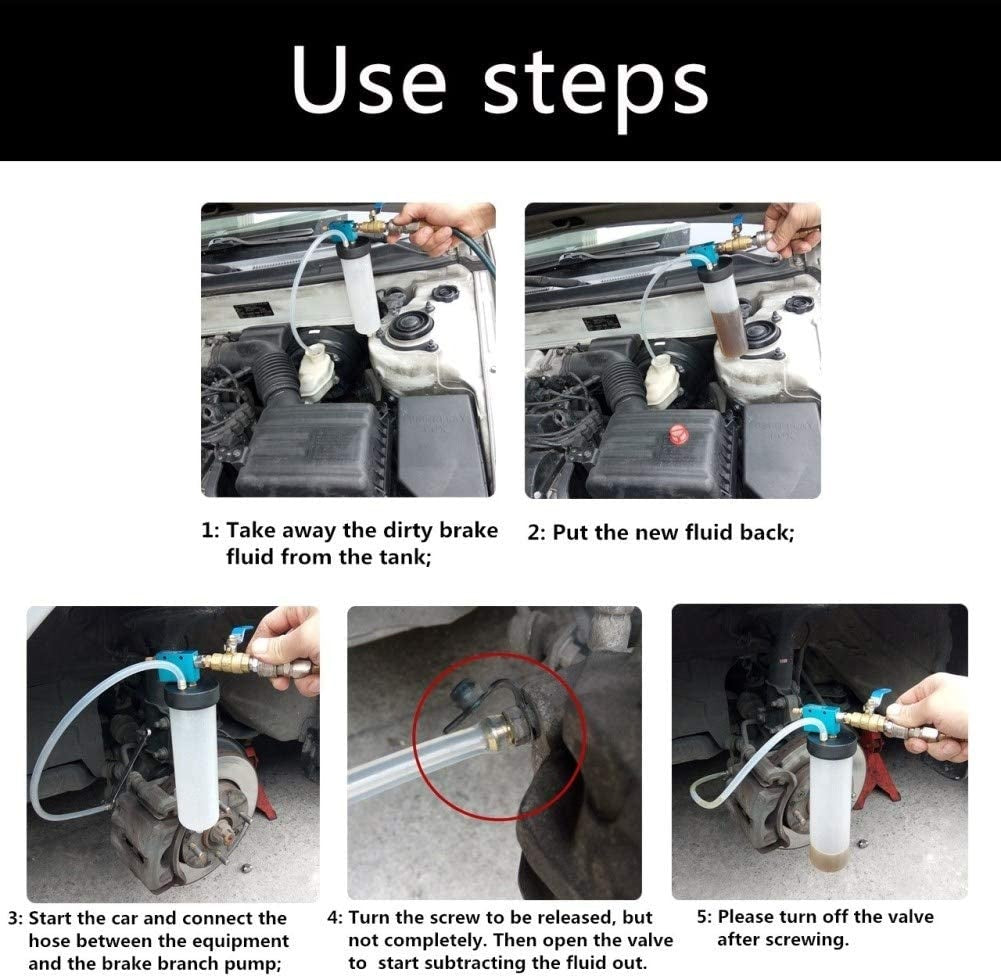 Use steps

1: Take away the dirty brake fluid from the tank;

2: Put the new fluid back;

3: Start the car and connect the hose between the equipment and the brake branch pump;

4: Turn the screw to be released, but not completely. Then open the valve to start subtracting the fluid out.

5: Please turn off the valve after screwing.