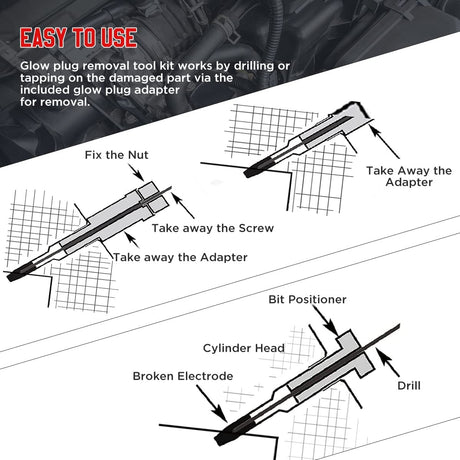 EASY TO USE

Glow plug removal tool kit works by drilling or tapping on the damaged part via the included glow plug adapter for removal.

Take Away the Adapter

Fix the Nut

Take away the Screw

Take away the Adapter

Bit Positioner

Cylinder Head

Broken Electrode

Drill