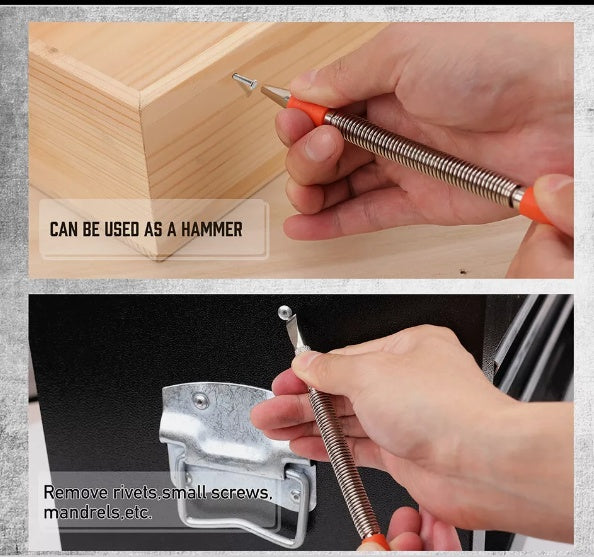 CAN BE USED AS A HAMMER

Remove rivets,small screws, mandrels,etc.