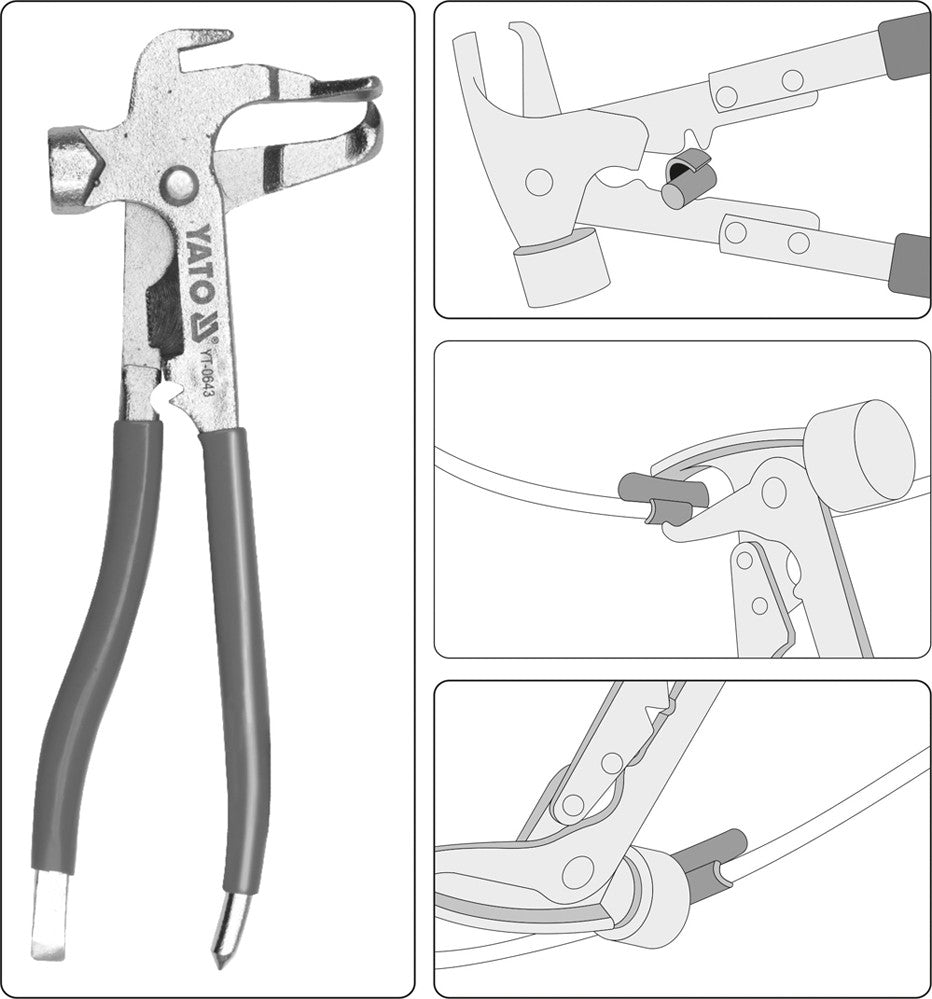 YATO
YT-0643