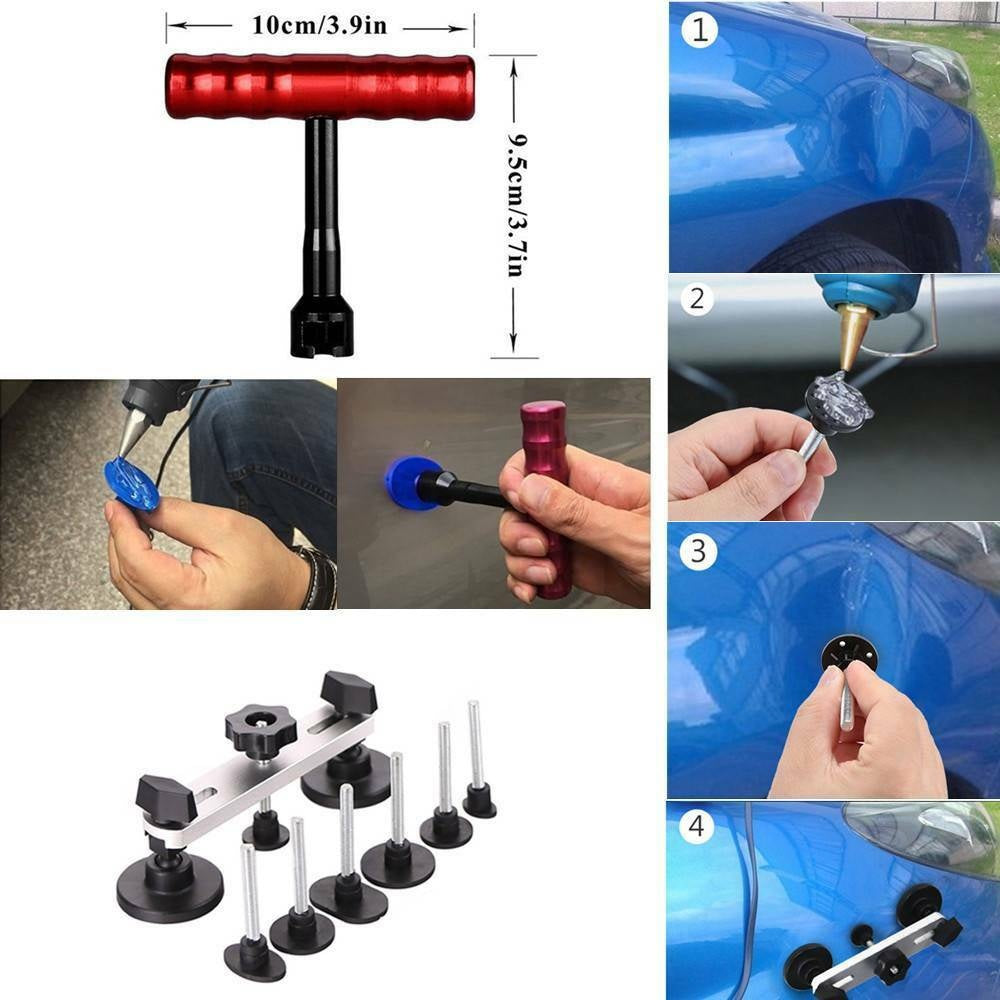 10cm/3.9in

9.5cm/3.7in

1

2

3

4