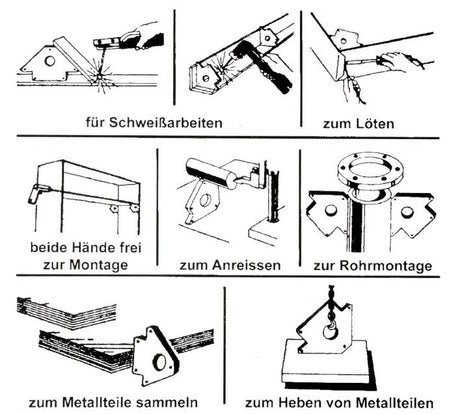 für Schweißarbeiten

zum Löten

beide Hände frei zur Montage

zum Anreissen

zur Rohrmontage

zum Metallteile sammeln

zum Heben von Metallteilen