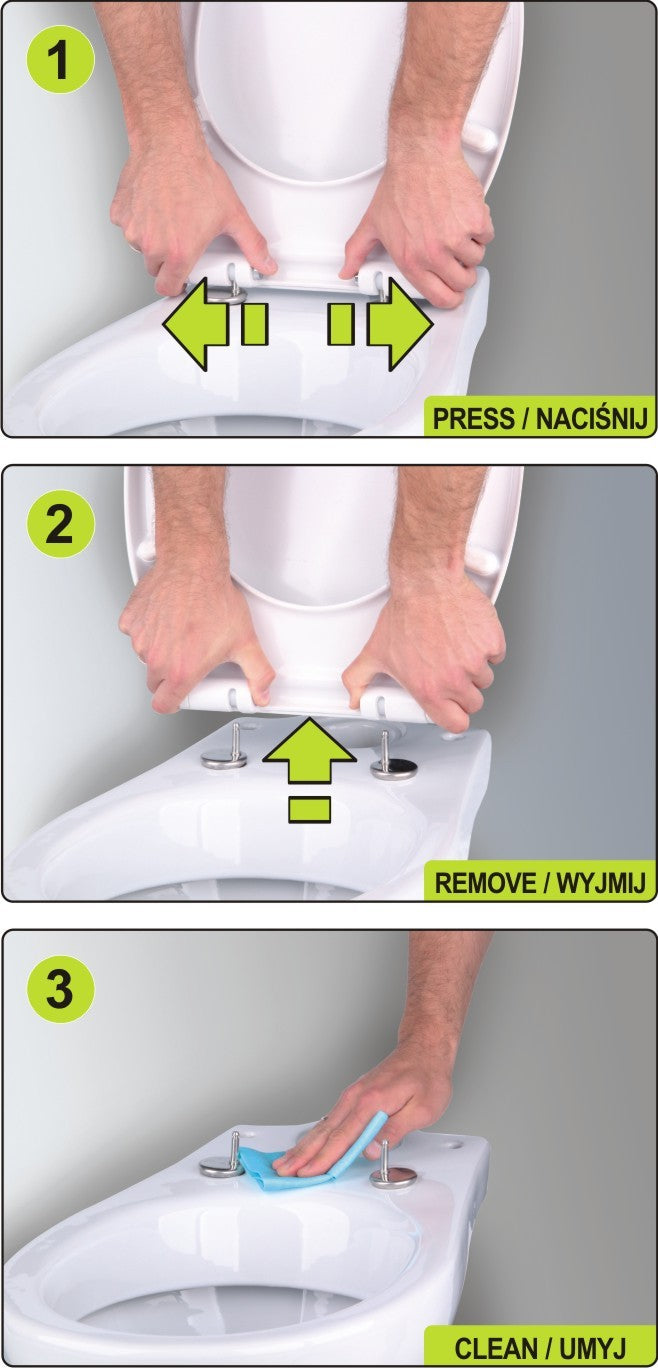 1

PRESS / NACIŚNIJ

2

REMOVE / WYJMIJ

3

CLEAN / UMYJ