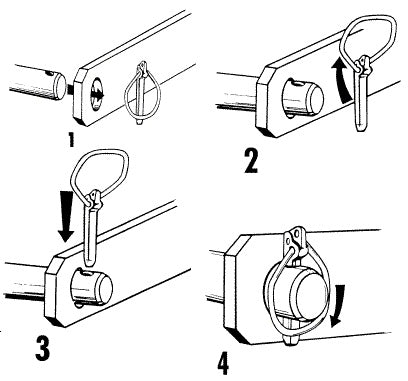 1

2

3

4