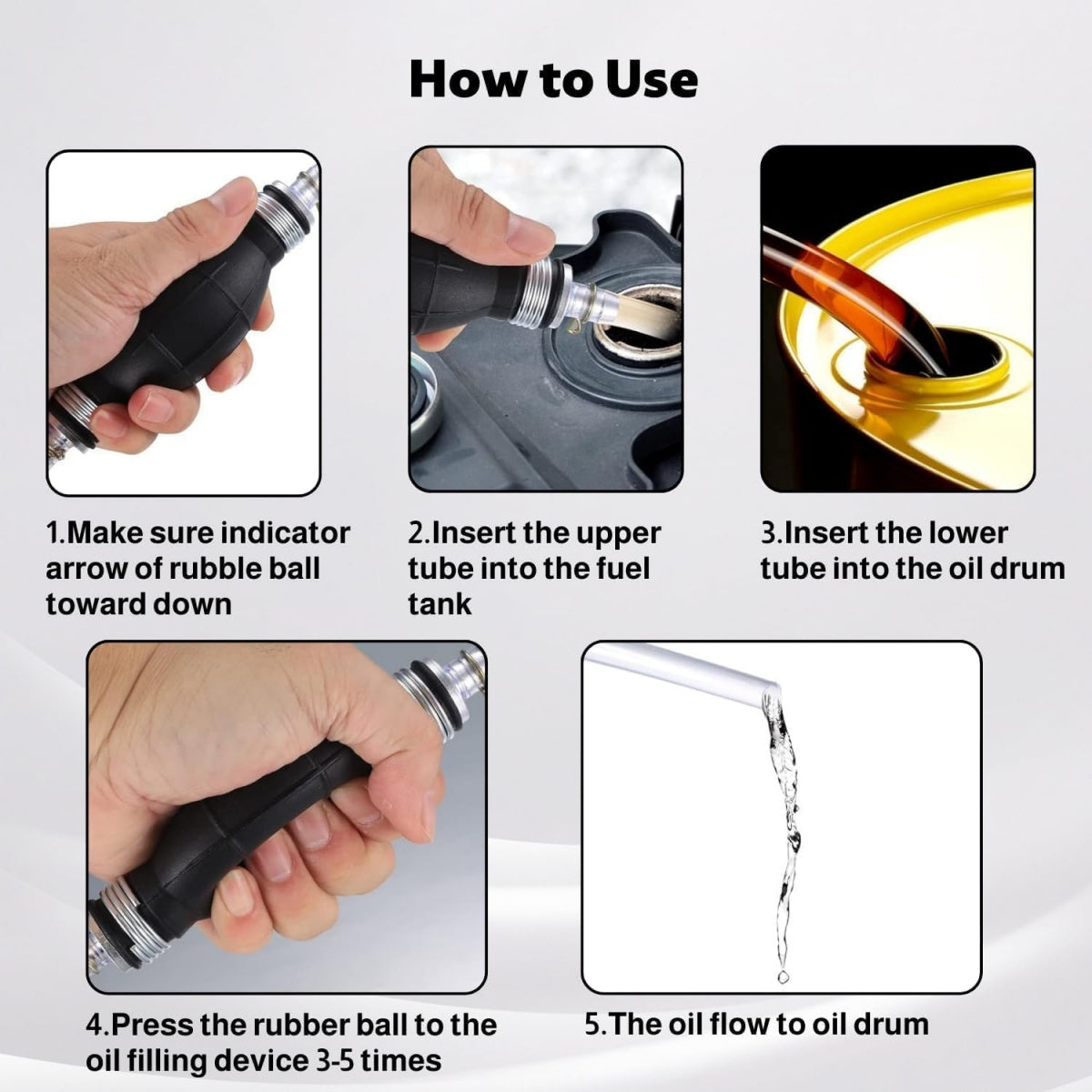 How to Use

1.Make sure indicator arrow of rubble ball toward down

2.Insert the upper tube into the fuel tank

3.Insert the lower tube into the oil drum

4.Press the rubber ball to the oil filling device 3-5 times

5.The oil flow to oil drum