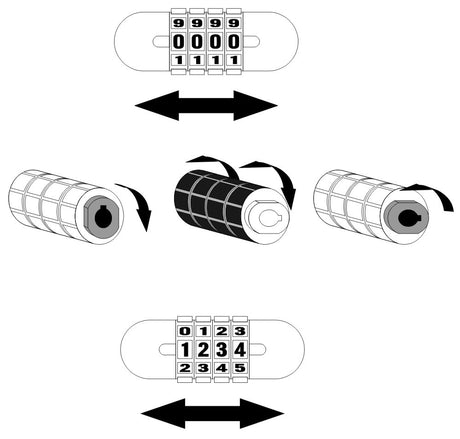 9 9 9 9
0 0 0 0
1 1 1 1

0 1 2 3
1 2 3 4
2 3 4 5