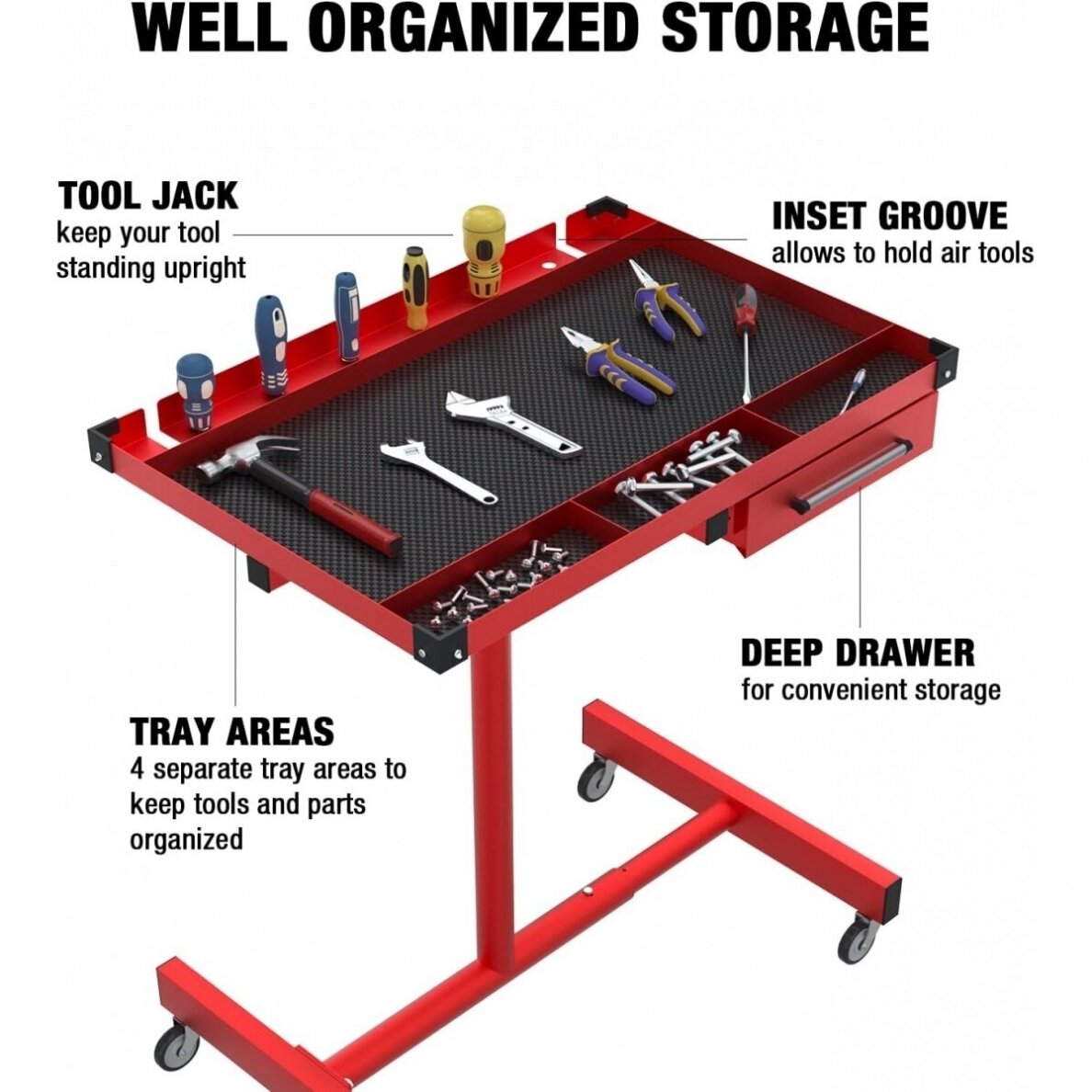 WELL ORGANIZED STORAGE

TOOL JACK
keep your tool standing upright

INSET GROOVE
allows to hold air tools

DEEP DRAWER
for convenient storage

TRAY AREAS
4 separate tray areas to keep tools and parts organized