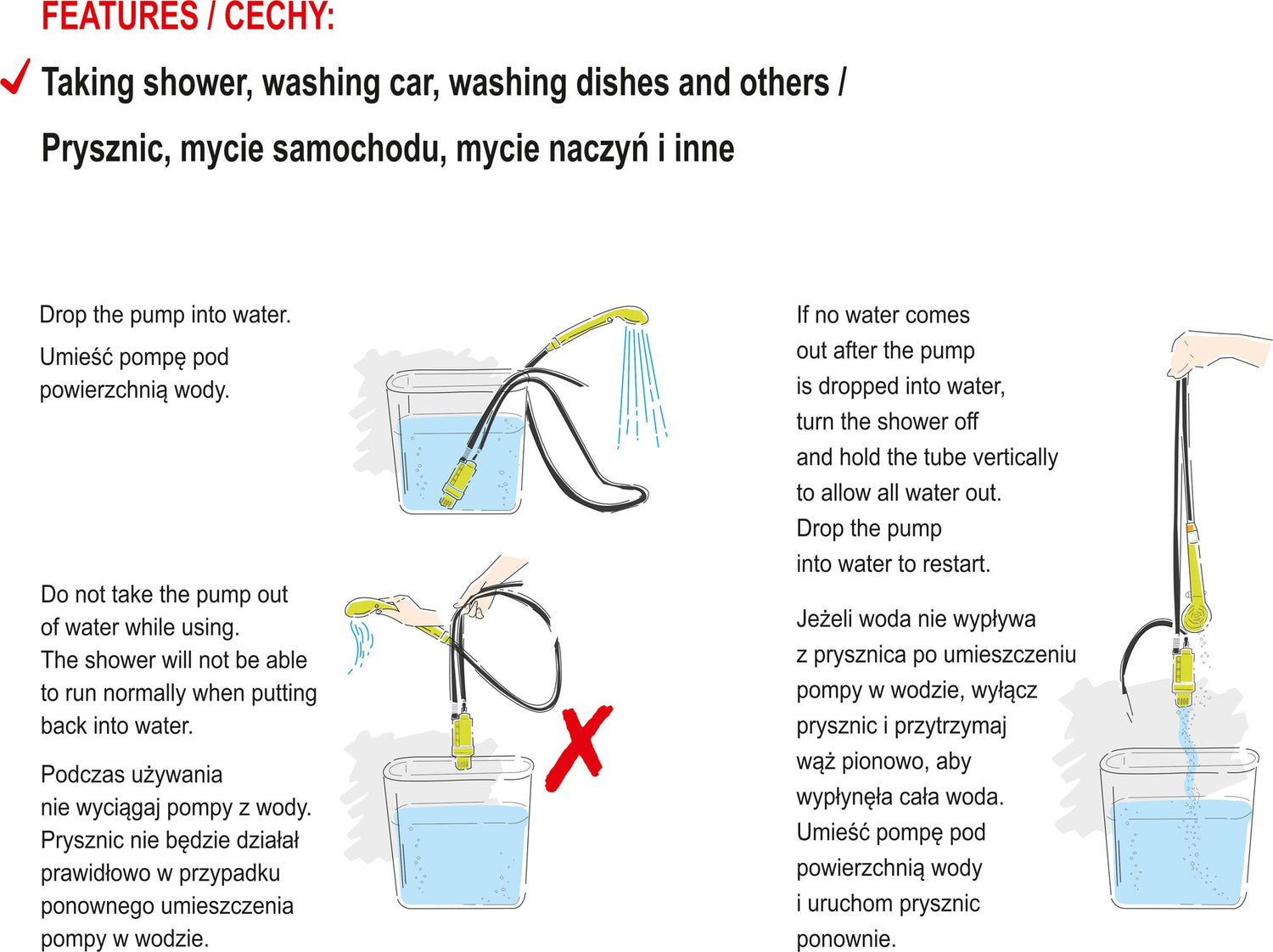 FEATURES / CECHY:

Taking shower, washing car, washing dishes and others /
Prysznic, mycie samochodu, mycie naczyń i inne

Drop the pump into water.

Umieść pompę pod powierzchnią wody.

Do not take the pump out of water while using. The shower will not be able to run normally when putting back into water.

Podczas używania nie wyciągaj pompy z wody. Prysznic nie będzie działał prawidłowo w przypadku ponownego umieszczenia pompy w wodzie.

If no water comes out after the pump is dropped into water, turn the shower off and hold the tube vertically to allow all water out. Drop the pump into water to restart.

Jeżeli woda nie wypływa z prysznica po umieszczeniu pompy w wodzie, wyłącz prysznic i przytrzymaj wąż pionowo, aby wypłynęła cała woda. Umieść pompę pod powierzchnią wody i uruchom prysznic ponownie.