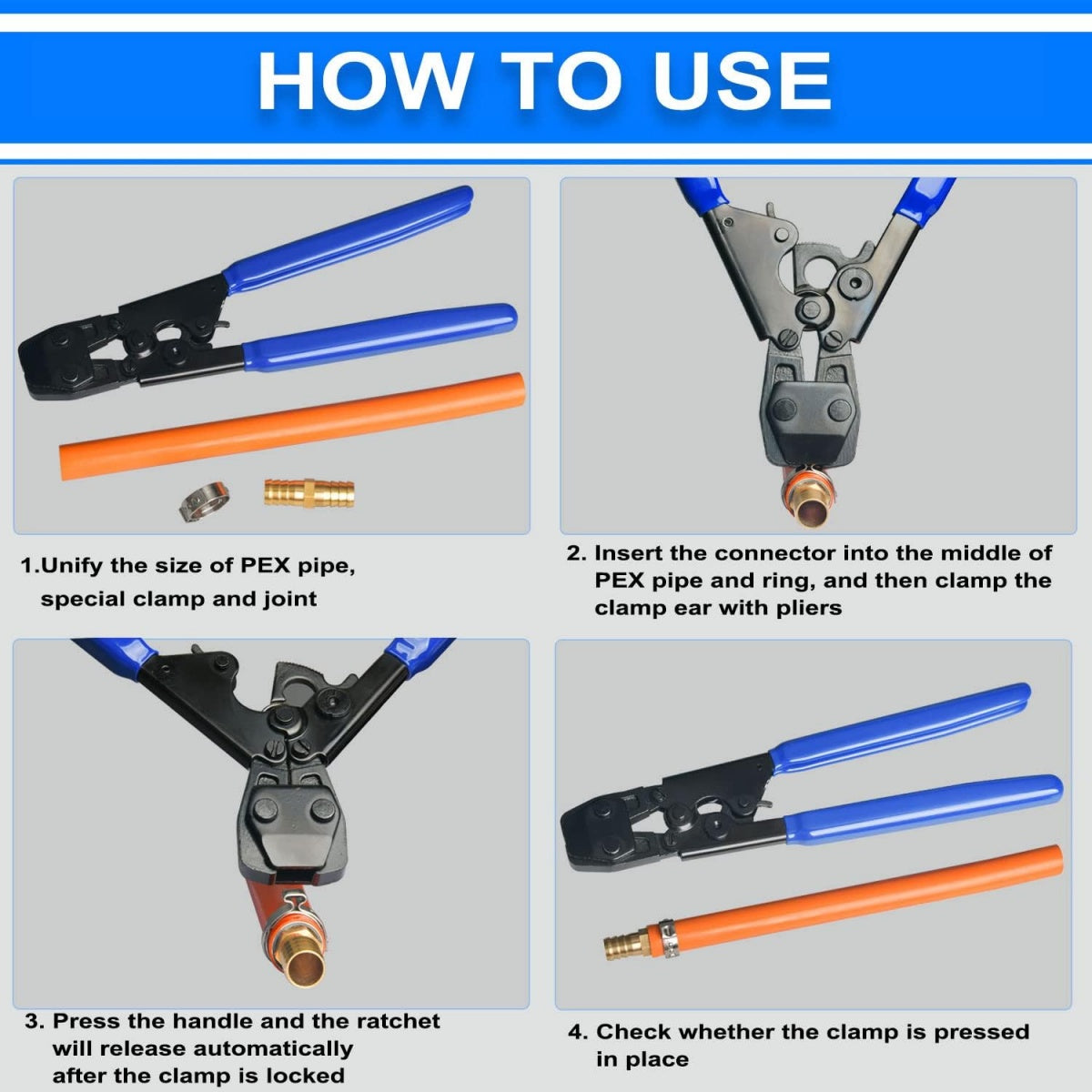 HOW TO USE

1.Unify the size of PEX pipe, special clamp and joint

2. Insert the connector into the middle of PEX pipe and ring, and then clamp the clamp ear with pliers

3. Press the handle and the ratchet will release automatically after the clamp is locked

4. Check whether the clamp is pressed in place