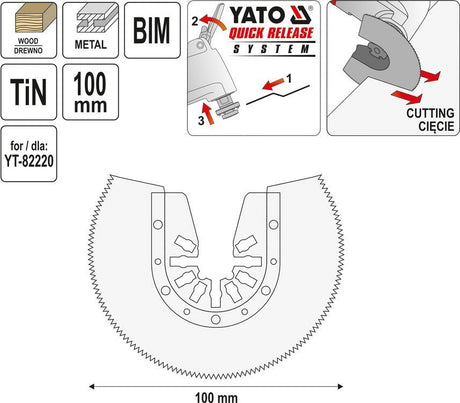 WOOD
DREWNO

METAL

BIM

TiN

100 mm

for / dla:
YT-82220

YATO®
QUICK RELEASE
SYSTEM

2

1

3

CUTTING
CIĘCIE

100 mm